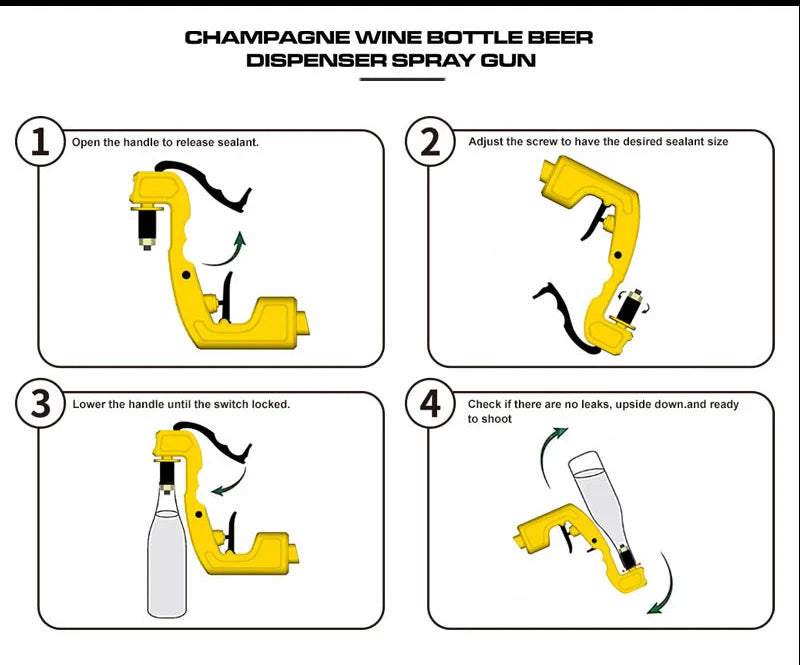 CHAMPAGNE WINE BOTTLE BEER DISPENSER SPRAY GUN

1
Open the handle to release sealant.

2
Adjust the screw to have the desired sealant size

3
Lower the handle until the switch locked.

4
Check if there are no leaks, upside down.and ready to shoot