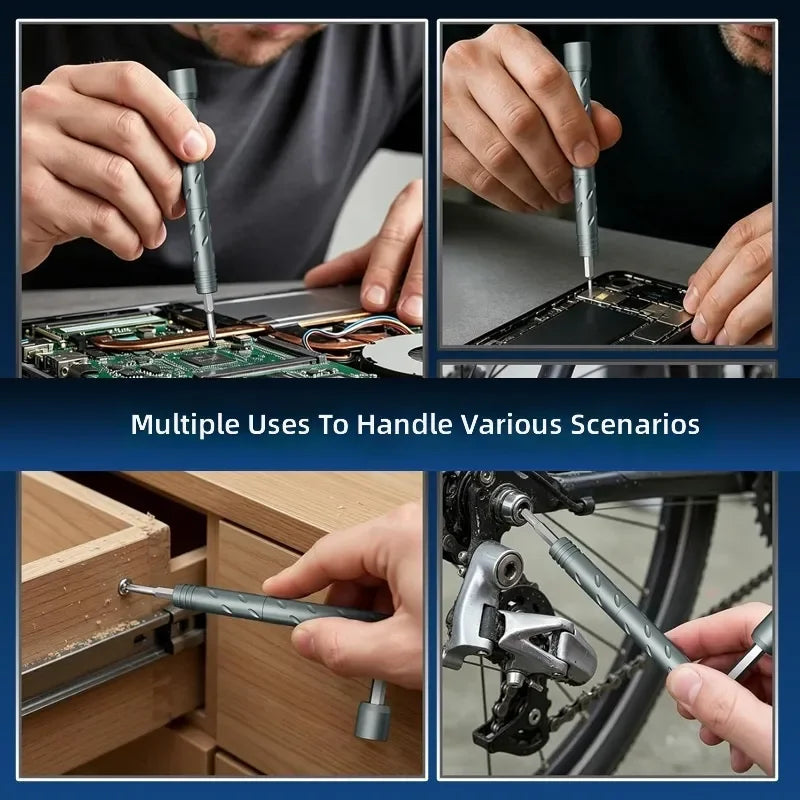 Multiple Uses To Handle Various Scenarios